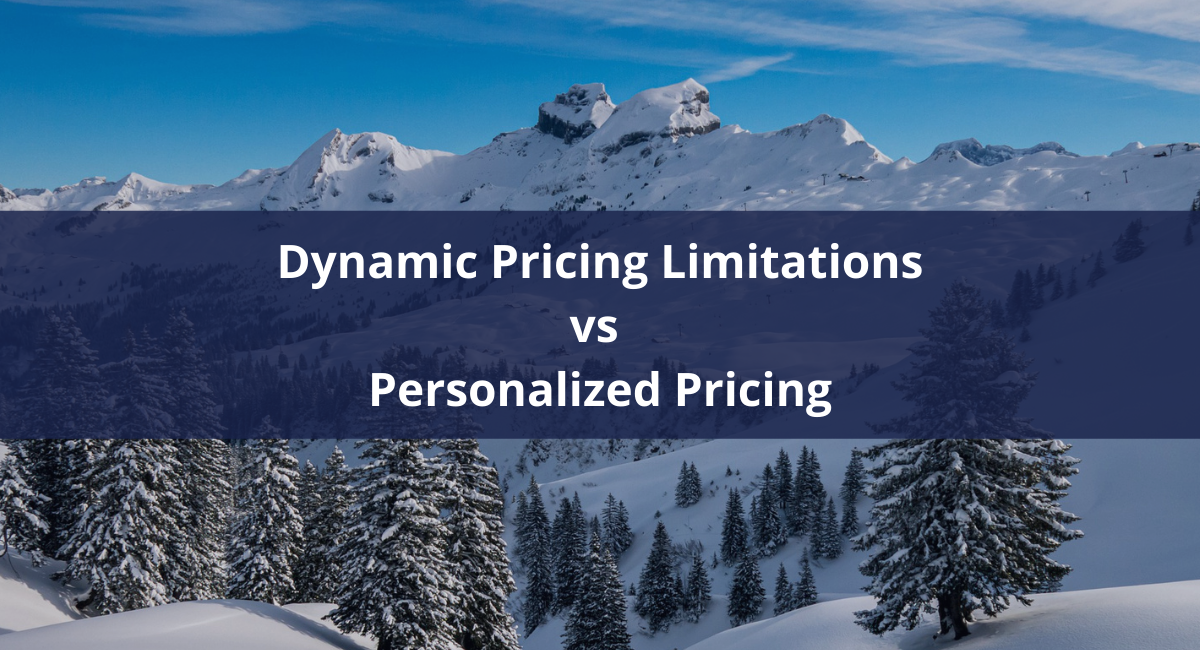 Dynamic Pricing Limitations
vs
Personalized Pricing